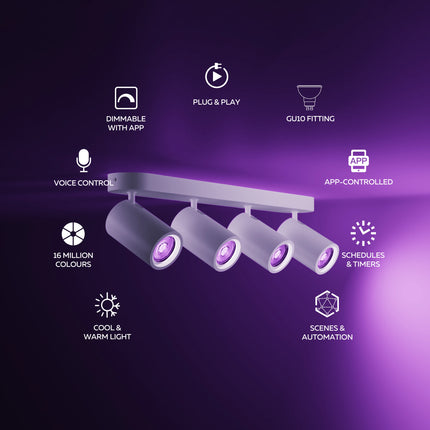 PLUG & PLAY

DIMMABLE WITH APP

GU10 FITTING

VOICE CONTROL

APP

APP-CONTROLLED

16 MILLION COLOURS

SCHEDULES & TIMERS

COOL & WARM LIGHT

SCENES & AUTOMATION