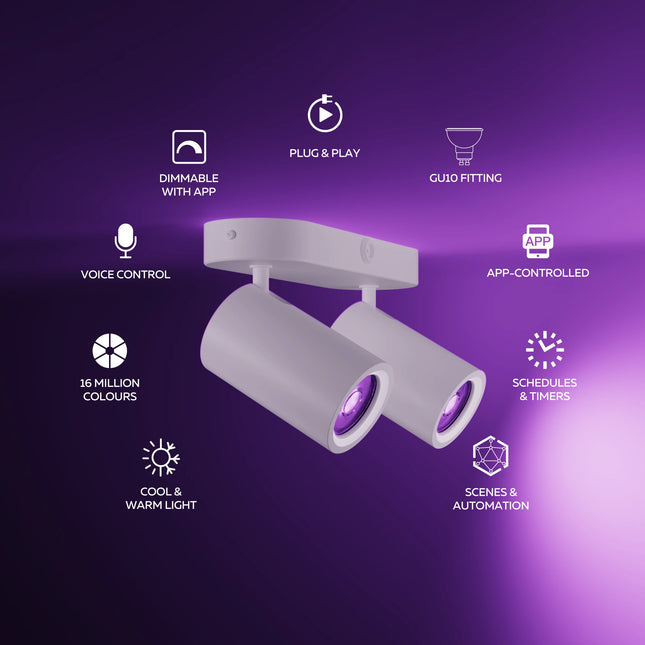 PLUG & PLAY

DIMMABLE WITH APP

GU10 FITTING

VOICE CONTROL

APP

APP-CONTROLLED

16 MILLION COLOURS

SCHEDULES & TIMERS

COOL & WARM LIGHT

SCENES & AUTOMATION